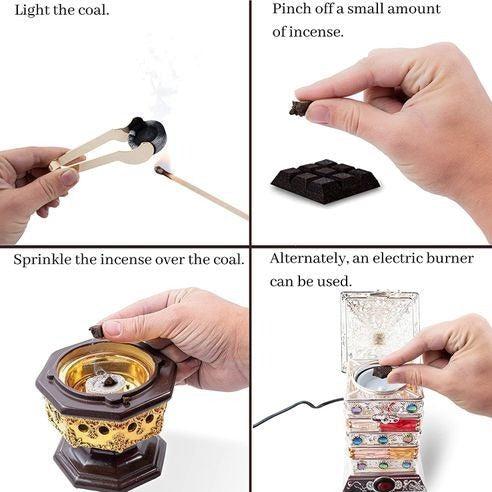 Light the coal.

Pinch off a small amount of incense.

Sprinkle the incense over the coal.

Alternately, an electric burner can be used.